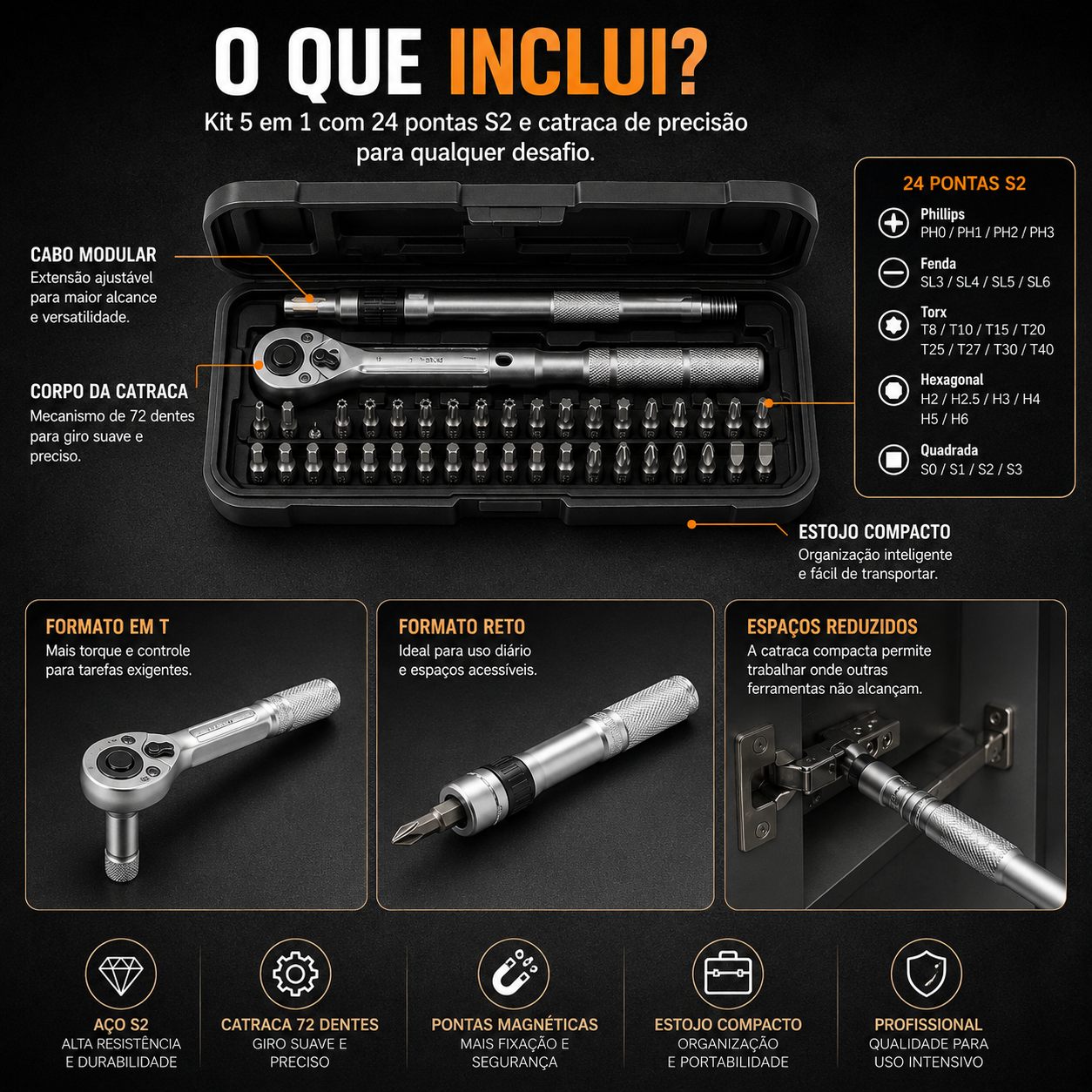 O QUE INCLUI?

Kit 5 em 1 com 24 pontas S2 e catraca de precisão para qualquer desafio.

CABO MODULAR
Extensão ajustável para maior alcance e versatilidade.

CORPO DA CATRACA
Mecanismo de 72 dentes para giro suave e preciso.

24 PONTAS S2

Phillips
PH0 / PH1 / PH2 / PH3

Fenda
SL3 / SL4 / SL5 / SL6

Torx
T8 / T10 / T15 / T20 T25 / T27 / T30 / T40

Hexagonal
H2 / H2.5 / H3 / H4 H5 / H6

Quadrada
S0 / S1 / S2 / S3

ESTOJO COMPACTO
Organização inteligente e fácil de transportar.

FORMATO EM T
Mais torque e controle para tarefas exigentes.

FORMATO RETO
Ideal para uso diário e espaços acessíveis.

ESPAÇOS REDUZIDOS
A catraca compacta permite trabalhar onde outras ferramentas não alcançam.

AÇO S2
ALTA RESISTÊNCIA E DURABILIDADE

CATRACA 72 DENTES
GIRO SUAVE E PRECISO

PONTAS MAGNÉTICAS
MAIS FIXAÇÃO E SEGURANÇA

ESTOJO COMPACTO
ORGANIZAÇÃO E PORTABILIDADE

PROFISSIONAL
QUALIDADE PARA USO INTENSIVO